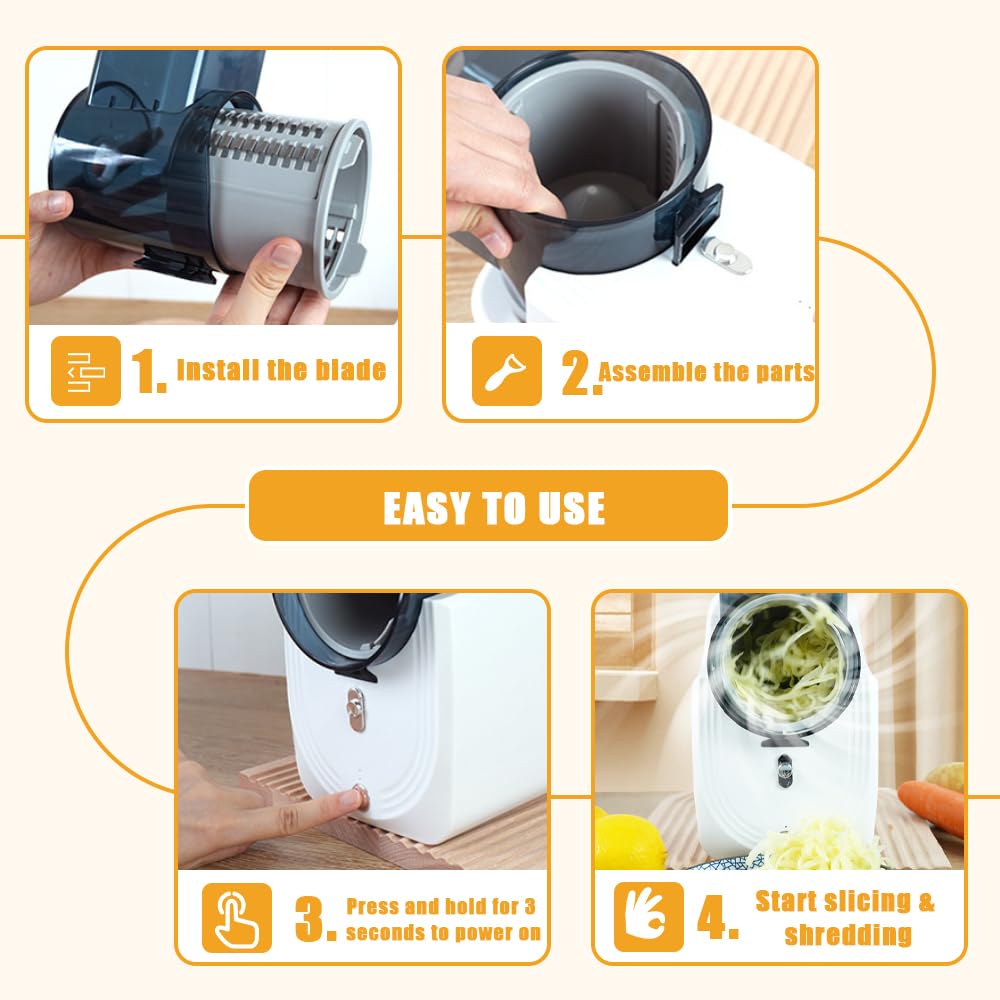 1. Install the blade

2. Assemble the parts

EASY TO USE

3. Press and hold for 3 seconds to power on

4. Start slicing & shredding