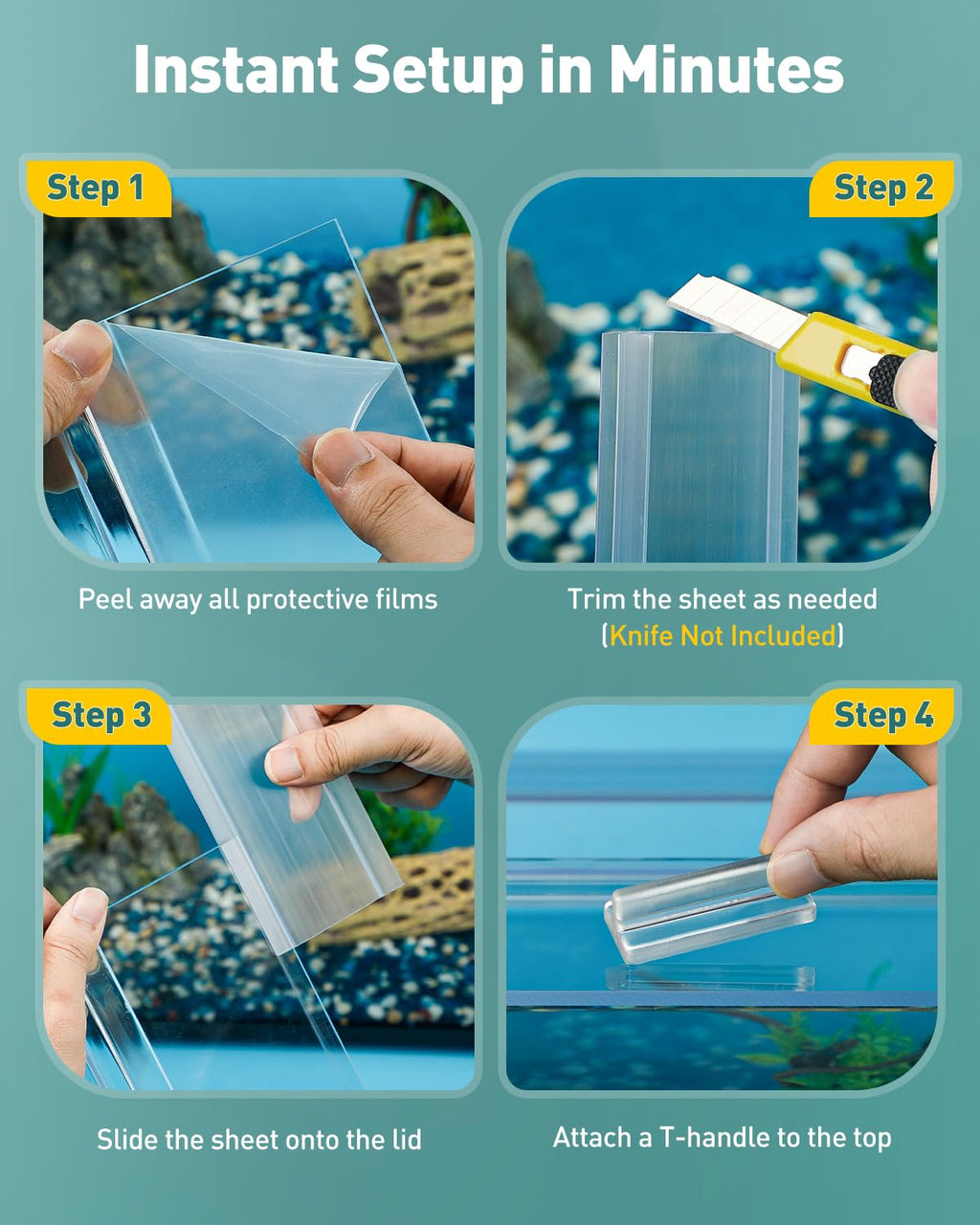 Instant Setup in Minutes

Step 1

Peel away all protective films

Step 2

Trim the sheet as needed (Knife Not Included)

Step 3

Slide the sheet onto the lid

Step 4

Attach a T-handle to the top